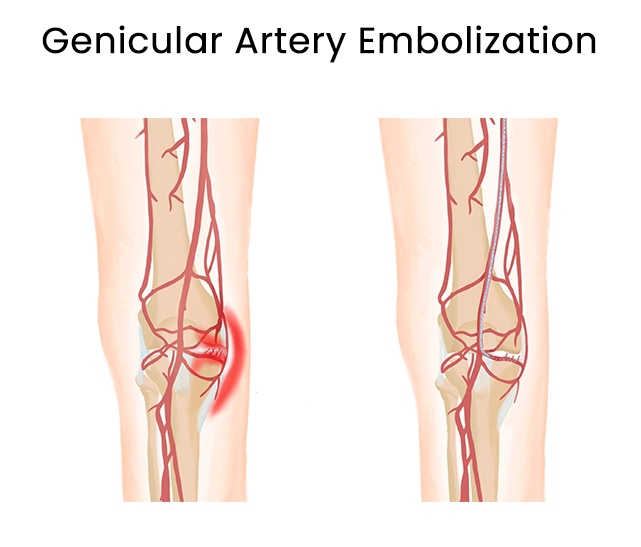 Genicular Artery Embolization